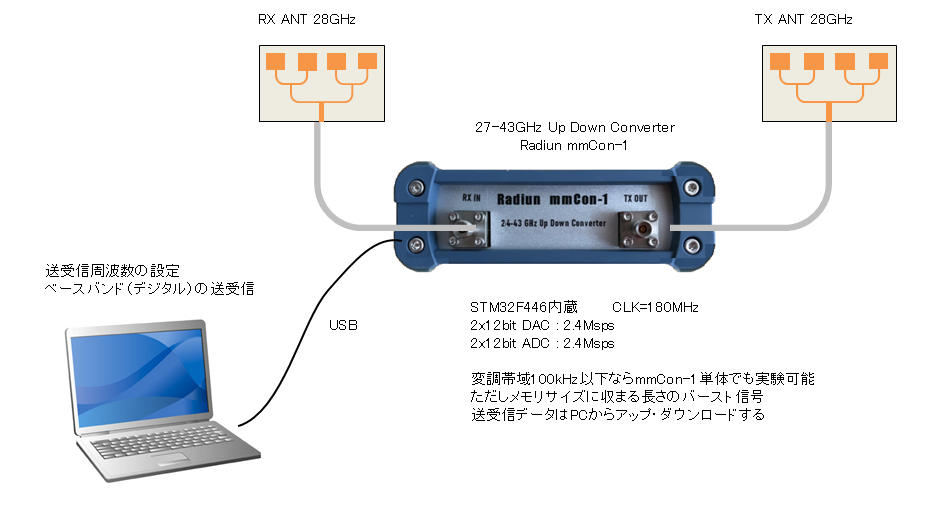 RX ANT 28GHz

TX ANT 28GHz

27-43GHz Up Down Converter
Radiun mmCon-1

RX IN
Radiun mmCon-1
TX OUT
24-43 GHz Up Down Converter

送受信周波数の設定
ベースバンド（デジタル）の送受信

USB

STM32F446内蔵　　CLK=180MHz
2x12bit DAC : 2.4Msps
2x12bit ADC : 2.4Msps

変調帯域100kHz以下ならmmCon-1単体でも実験可能
ただしメモリサイズに収まる長さのバースト信号
送受信データはPCからアップ・ダウンロードする